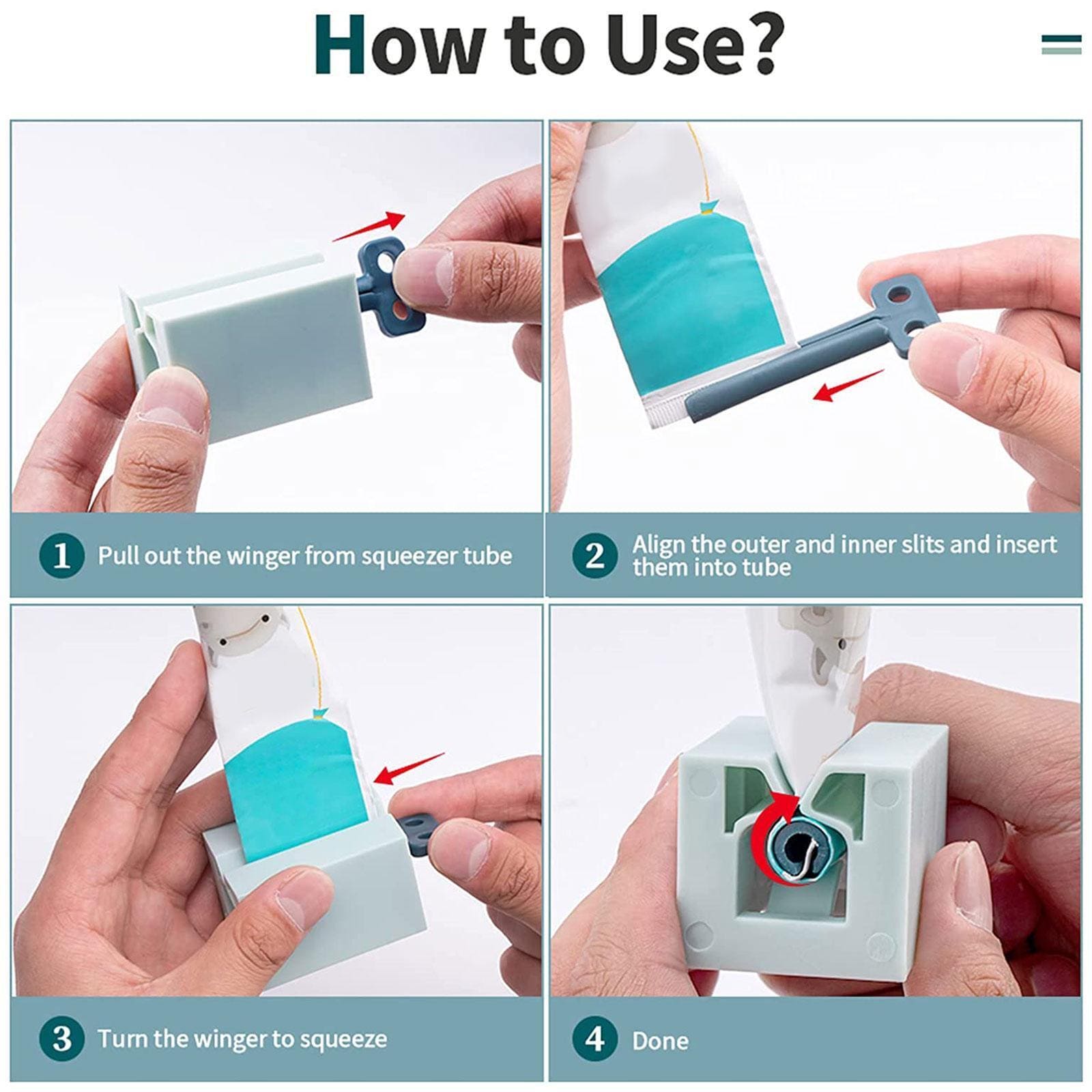 How to Use?

1 Pull out the winger from squeezer tube

2 Align the outer and inner slits and insert them into tube

3 Turn the winger to squeeze

4 Done